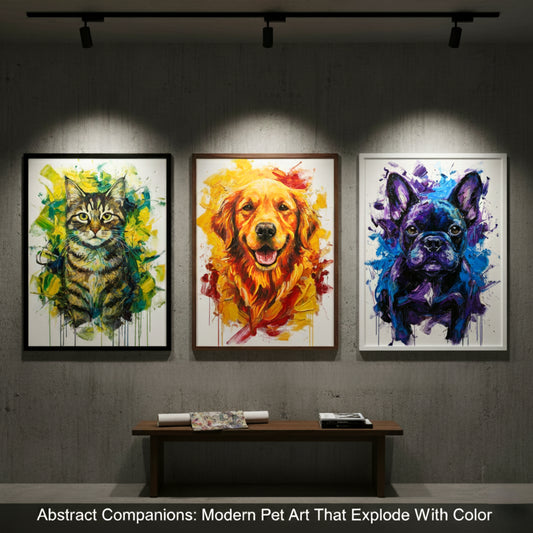 Abstract Companions: Modern Pet Art That Explode With Color