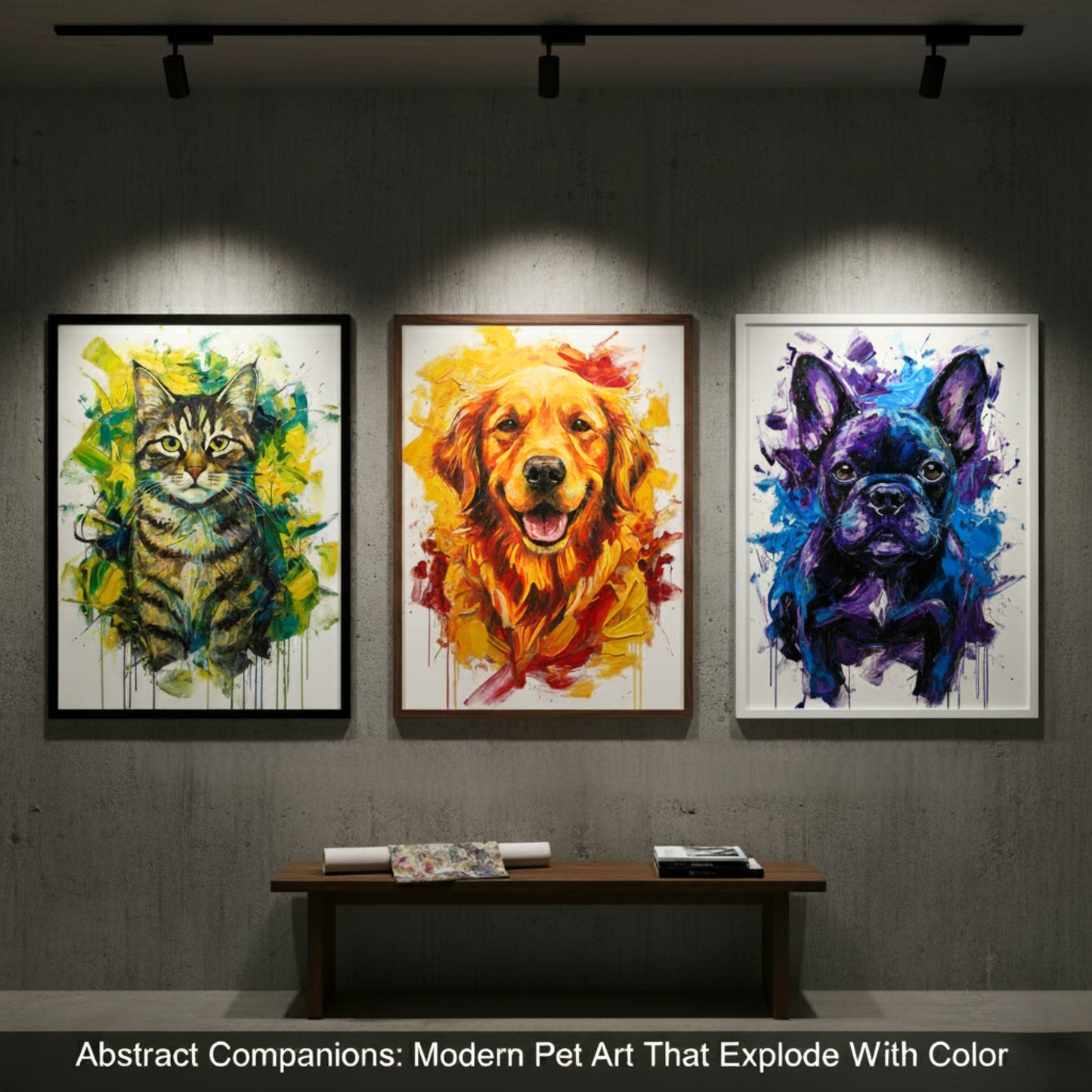 Abstract Companions: Modern Pet Art That Explode With Color