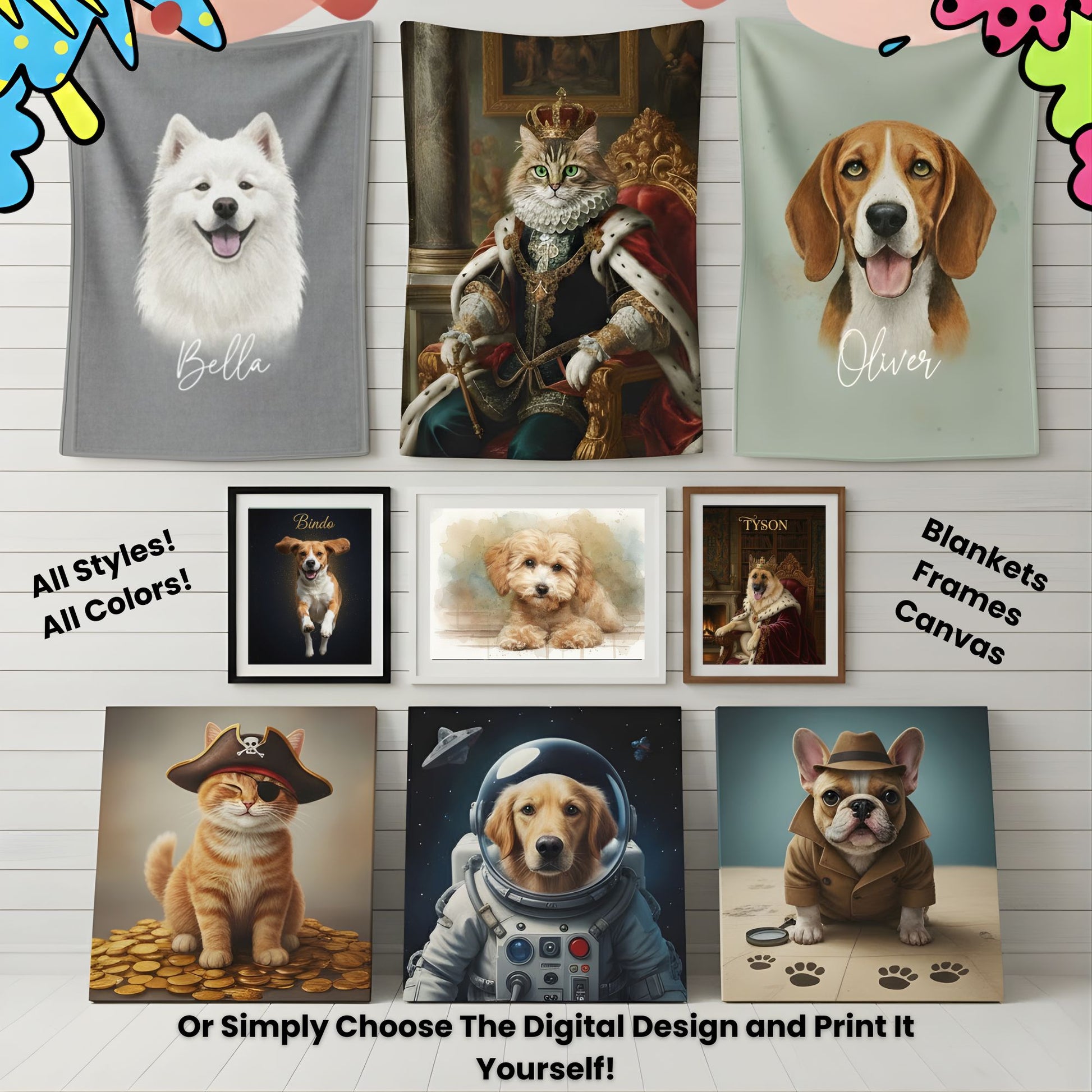 Bella

Oliver

All Styles!
All Colors!

Bindo

TYSON

Blankets
Frames
Canvas

Or Simply Choose The Digital Design and Print It Yourself!